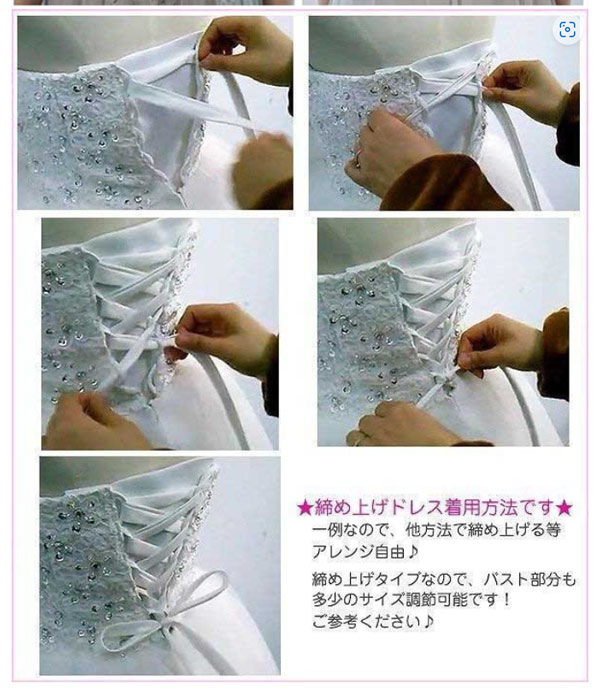 ★締め上げドレス着用方法です★
一例なので、他方法で締め上げる等アレンジ自由♪

締め上げタイプなので、バスト部分も多少のサイズ調節可能です！
ご参考ください♪